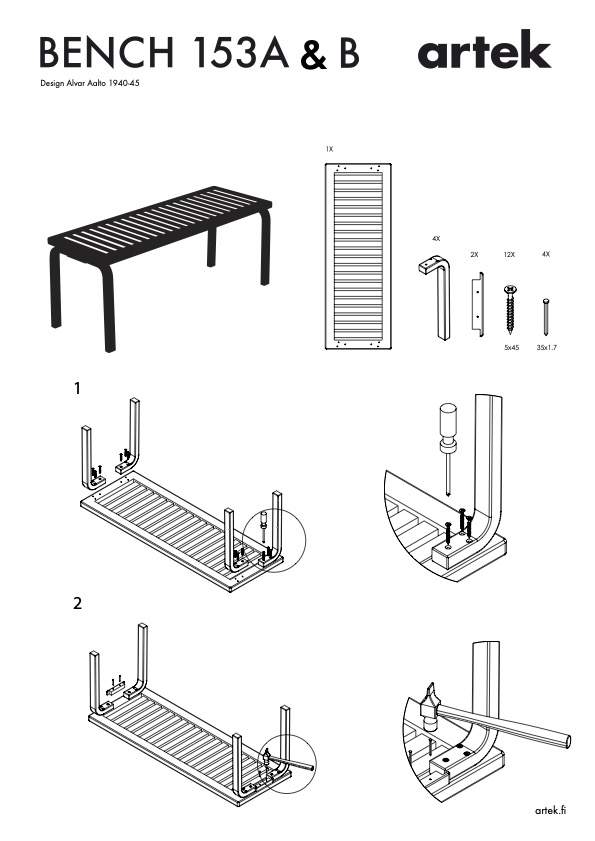 BENCH 153A & B

artek

Design Alvar Aalto 1940-45

1X

4X

2X

12X

4X

5x45

35x1.7

1

2

artek.fi